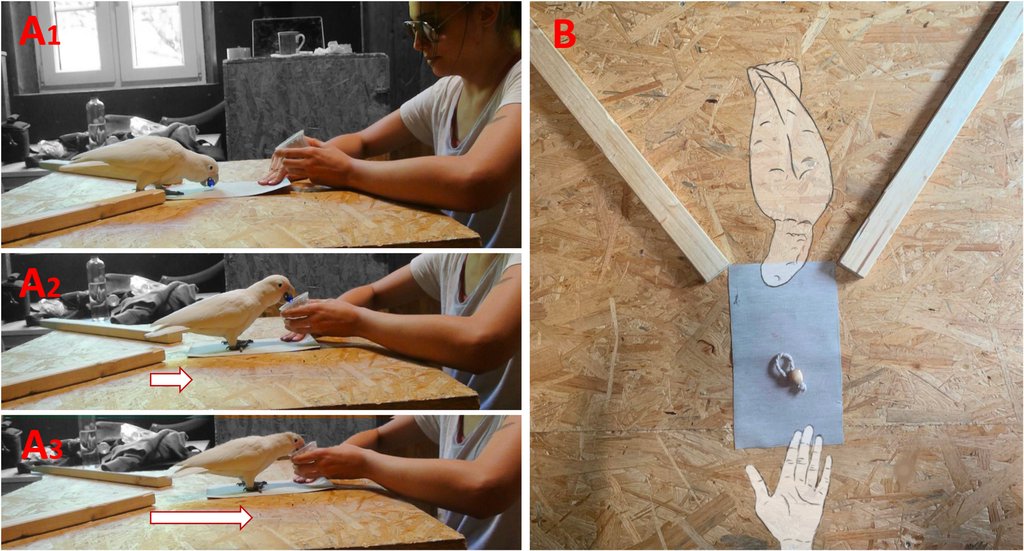 A1

A2

A3

B